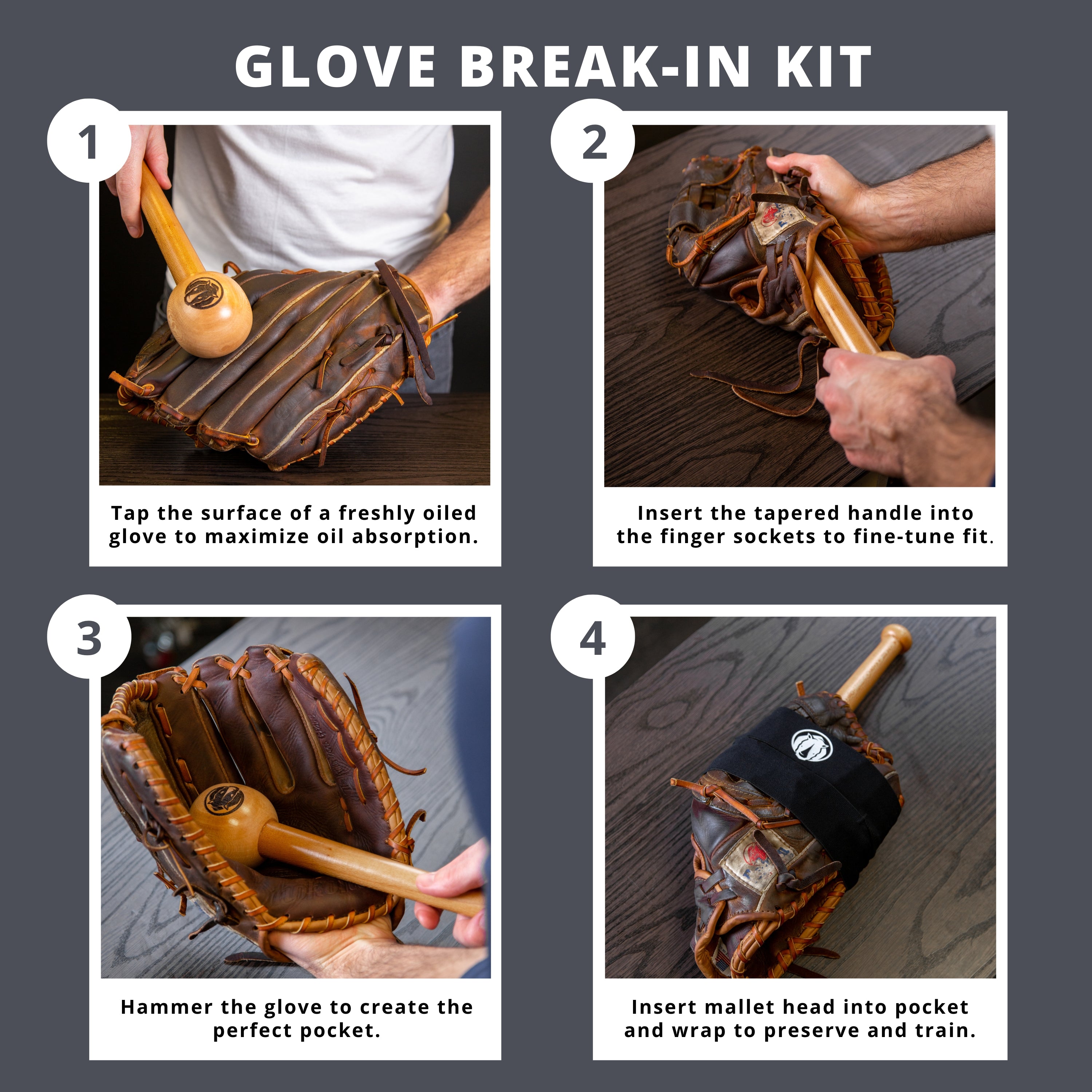 GLOVE BREAK-IN KIT

1

Tap the surface of a freshly oiled glove to maximize oil absorption.

2

Insert the tapered handle into the finger sockets to fine-tune fit.

3

Hammer the glove to create the perfect pocket.

4

Insert mallet head into pocket and wrap to preserve and train.