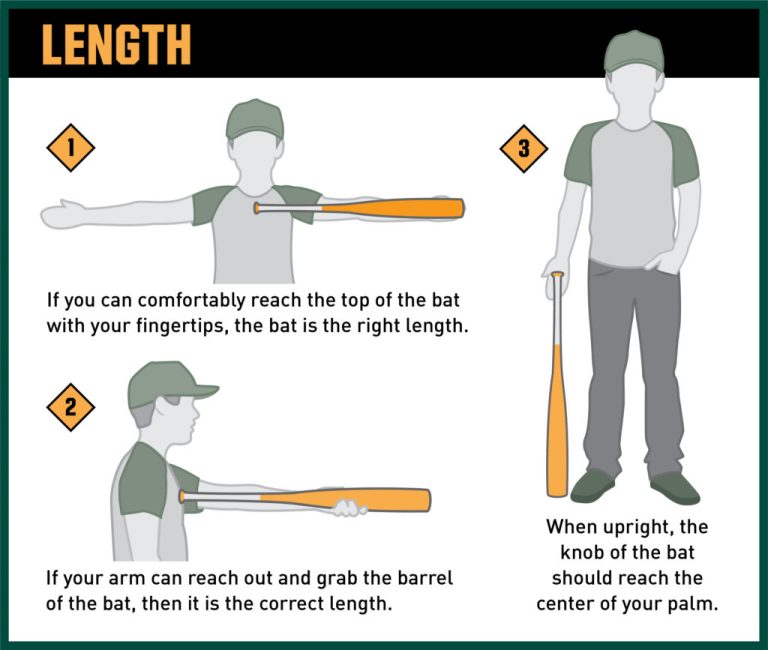 LENGTH

1

If you can comfortably reach the top of the bat with your fingertips, the bat is the right length.

2

If your arm can reach out and grab the barrel of the bat, then it is the correct length.

3

When upright, the knob of the bat should reach the center of your palm.